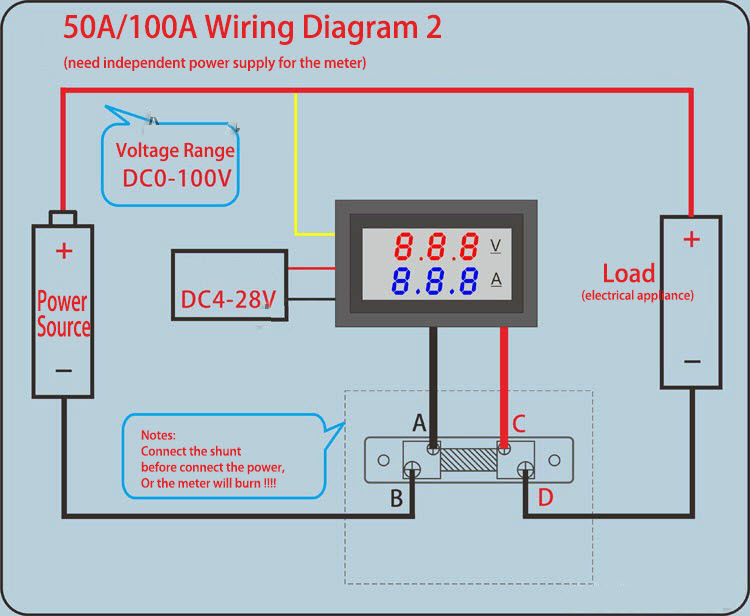 50A/100A Wiring Diagram 2

(need independent power supply for the meter)

Voltage Range
DC0-100V

+
Power Source
−

DC4-28V

8.8.8 V
8.8.8 A

+
Load
(electrical appliance)
−

Notes:
Connect the shunt before connect the power,
Or the meter will burn !!!!

A
C
B
D