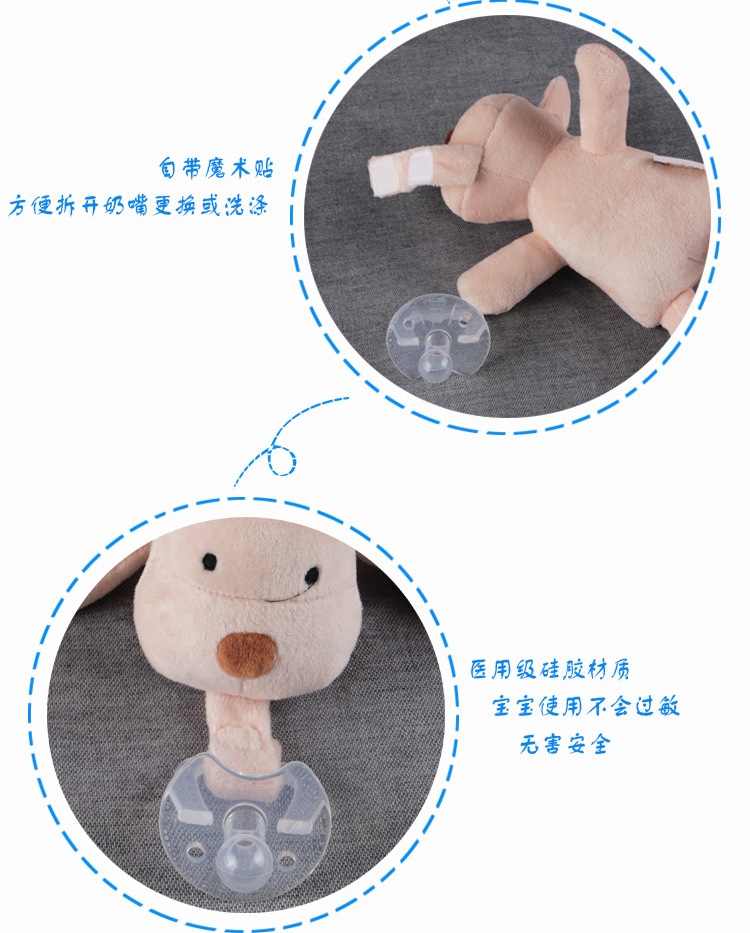 自带魔术贴
方便拆开奶嘴更换或洗涤

医用级硅胶材质
宝宝使用不会过敏
无害安全