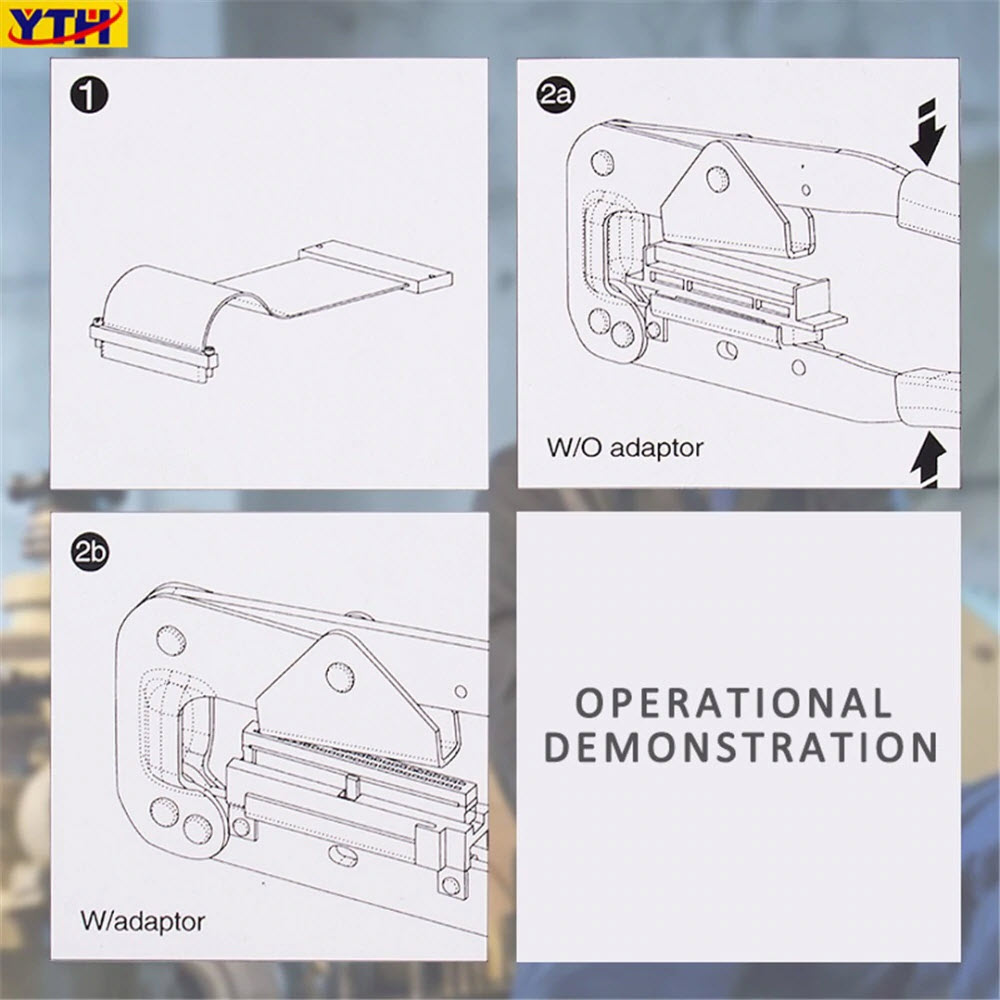 YTH

1

2a

W/O adaptor

2b

W/adaptor

OPERATIONAL DEMONSTRATION