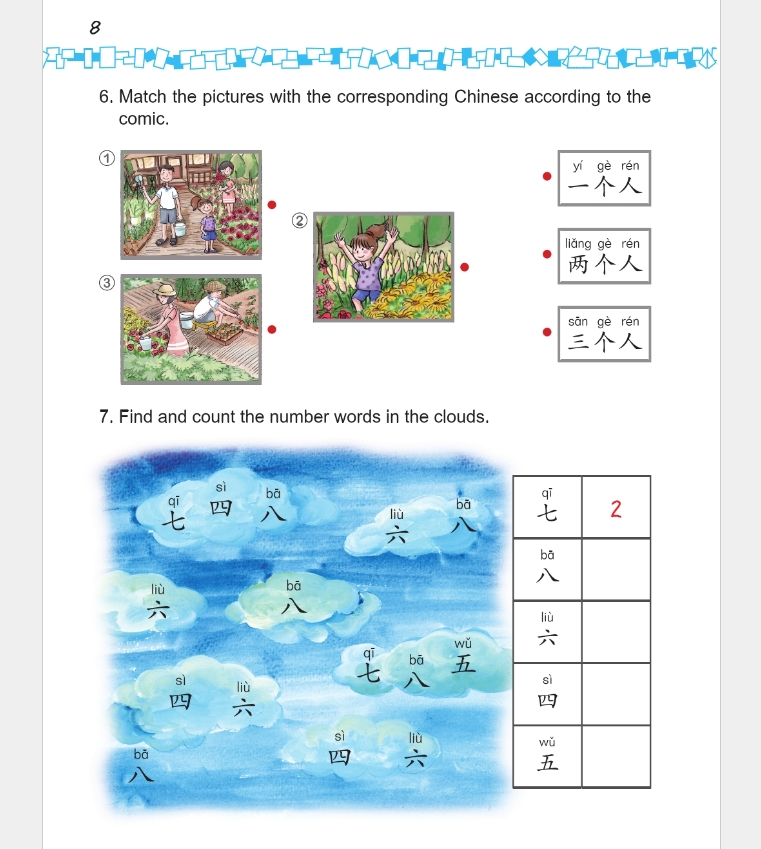 8

6. Match the pictures with the corresponding Chinese according to the comic.

①

②

③

yí gè rén
一个人

liǎng gè rén
两个人

sān gè rén
三个人

7. Find and count the number words in the clouds.

qī 七 sì 四 bā 八

liù 六 bā 八

liù 六

bā 八

qī 七 bā 八 wǔ 五

sì 四 liù 六

sì 四 liù 六

bā 八

| qī 七 | 2 |
|---|---|
| bā 八 | |
| liù 六 | |
| sì 四 | |
| wǔ 五 | |