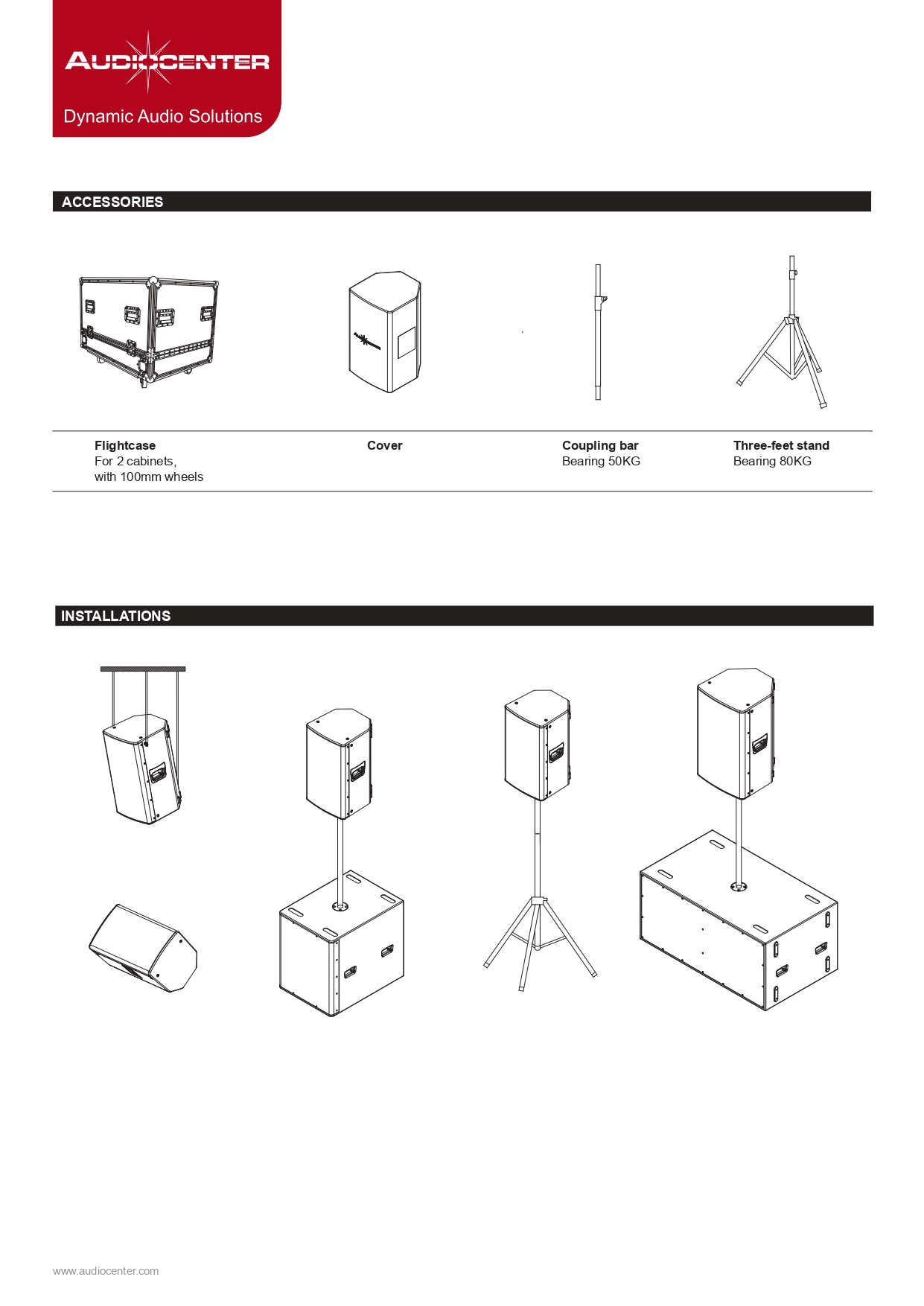 AUDIOCENTER
Dynamic Audio Solutions

ACCESSORIES

Flightcase
For 2 cabinets, with 100mm wheels

Cover

Coupling bar
Bearing 50KG

Three-feet stand
Bearing 80KG

INSTALLATIONS

www.audiocenter.com