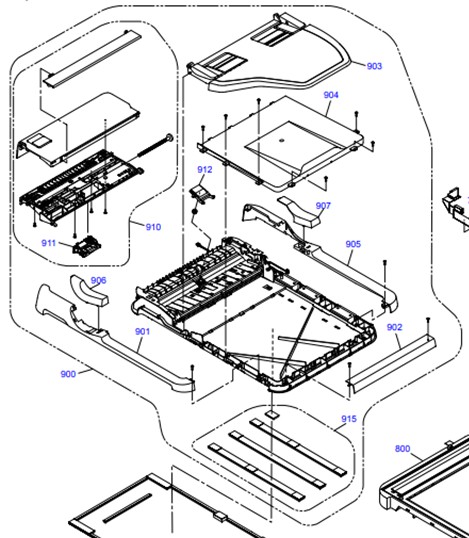 903
904
912
907
910
905
911
906
901
902
900
915
800