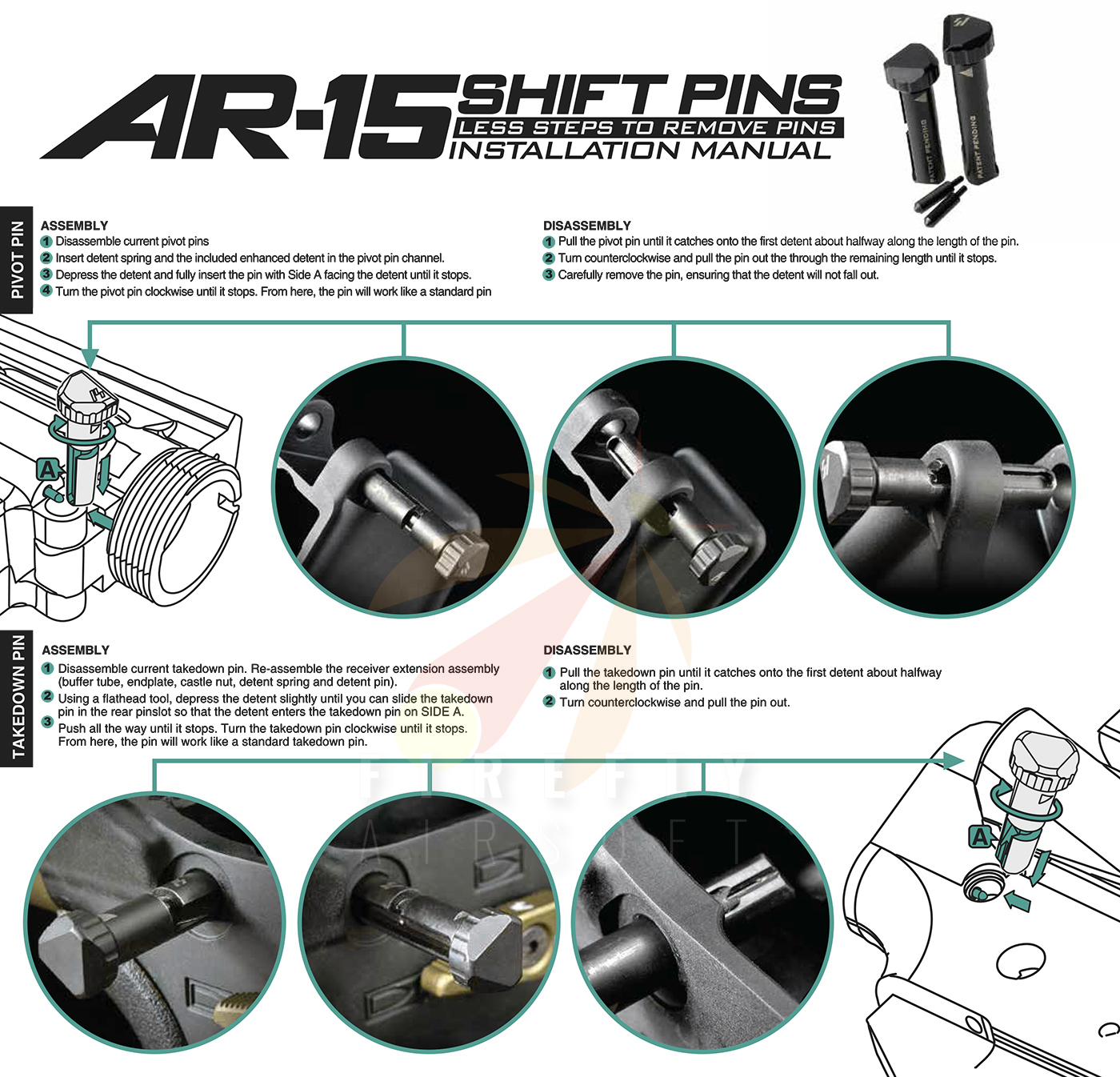 AR-15 SHIFT PINS
LESS STEPS TO REMOVE PINS
INSTALLATION MANUAL

PATENT PENDING
PATENT PENDING

PIVOT PIN

ASSEMBLY
1 Disassemble current pivot pins
2 Insert detent spring and the included enhanced detent in the pivot pin channel.
3 Depress the detent and fully insert the pin with Side A facing the detent until it stops.
4 Turn the pivot pin clockwise until it stops. From here, the pin will work like a standard pin

DISASSEMBLY
1 Pull the pivot pin until it catches onto the first detent about halfway along the length of the pin.
2 Turn counterclockwise and pull the pin out the through the remaining length until it stops.
3 Carefully remove the pin, ensuring that the detent will not fall out.

A

TAKEDOWN PIN

ASSEMBLY
1 Disassemble current takedown pin. Re-assemble the receiver extension assembly (buffer tube, endplate, castle nut, detent spring and detent pin).
2 Using a flathead tool, depress the detent slightly until you can slide the takedown pin in the rear pinslot so that the detent enters the takedown pin on SIDE A.
3 Push all the way until it stops. Turn the takedown pin clockwise until it stops. From here, the pin will work like a standard takedown pin.

DISASSEMBLY
1 Pull the takedown pin until it catches onto the first detent about halfway along the length of the pin.
2 Turn counterclockwise and pull the pin out.

FIREFLY
AIRSOFT

A