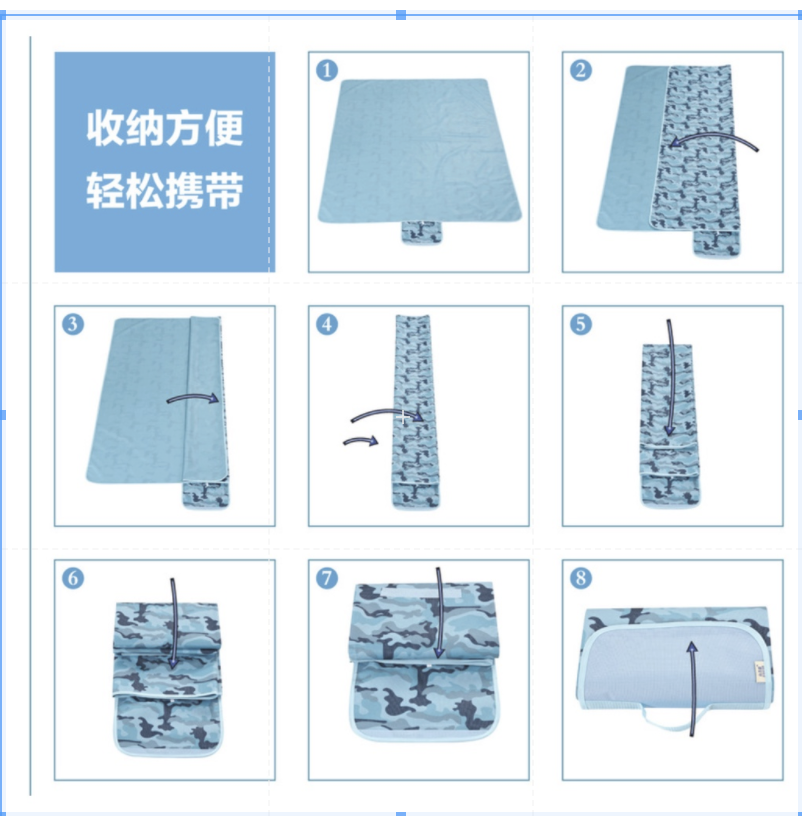 收纳方便
轻松携带

1

2

3

4

5

6

7

8