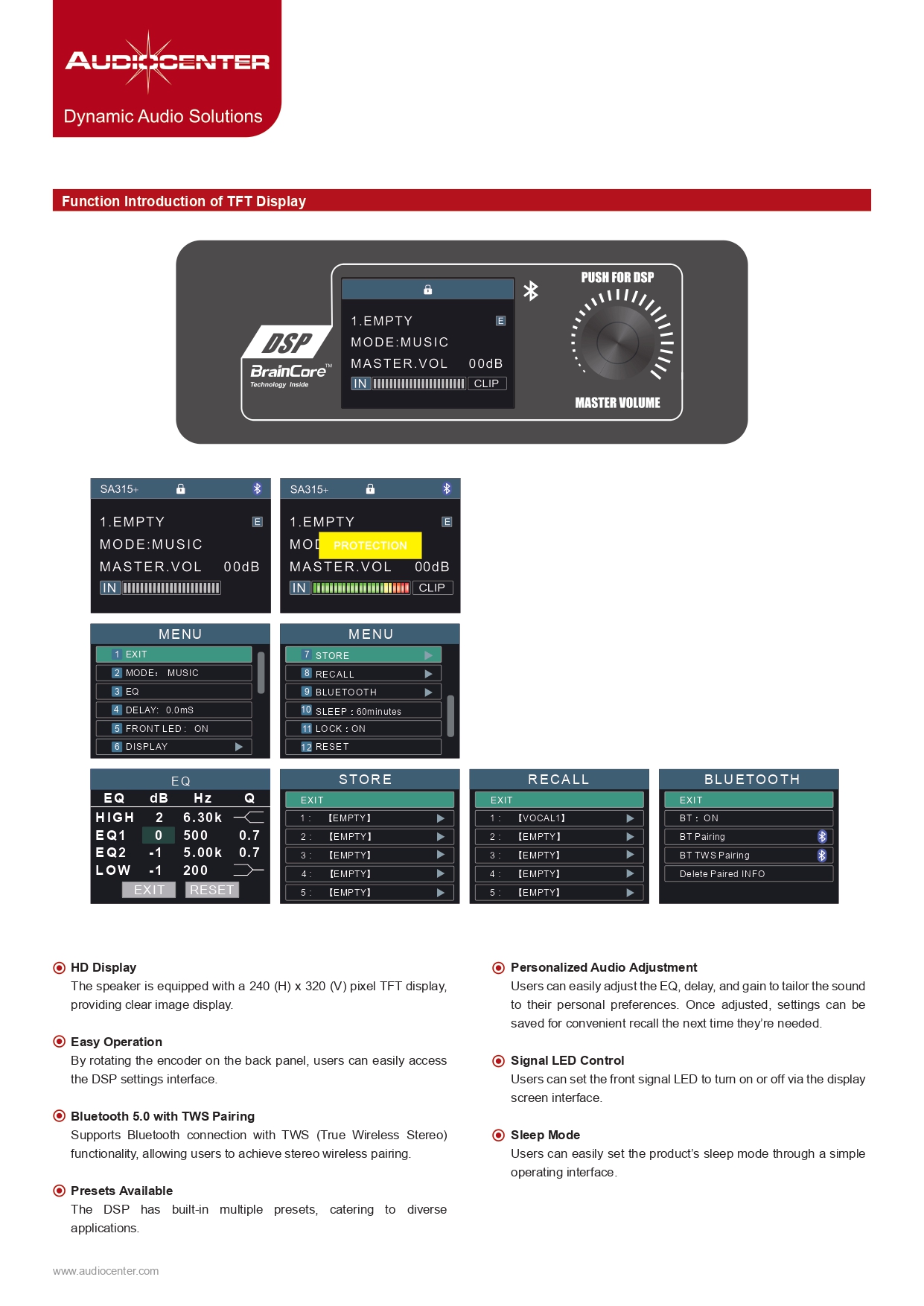 AUDIOCENTER
Dynamic Audio Solutions

Function Introduction of TFT Display

DSP
BrainCore™
Technology Inside

1.EMPTY E
MODE:MUSIC
MASTER.VOL 00dB
IN CLIP

PUSH FOR DSP
MASTER VOLUME

SA315+
1.EMPTY E
MODE:MUSIC
MASTER.VOL 00dB
IN

SA315+
1.EMPTY E
MOD PROTECTION
MASTER.VOL 00dB
IN CLIP

MENU
1 EXIT
2 MODE: MUSIC
3 EQ
4 DELAY: 0.0mS
5 FRONT LED: ON
6 DISPLAY

MENU
7 STORE
8 RECALL
9 BLUETOOTH
10 SLEEP : 60minutes
11 LOCK : ON
12 RESET

EQ

| EQ | dB | Hz | Q |
|---|---|---|---|
| HIGH | 2 | 6.30k | |
| EQ1 | 0 | 500 | 0.7 |
| EQ2 | -1 | 5.00k | 0.7 |
| LOW | -1 | 200 | |

EXIT RESET

STORE
EXIT
1 : 【EMPTY】
2 : 【EMPTY】
3 : 【EMPTY】
4 : 【EMPTY】
5 : 【EMPTY】

RECALL
EXIT
1 : 【VOCAL1】
2 : 【EMPTY】
3 : 【EMPTY】
4 : 【EMPTY】
5 : 【EMPTY】

BLUETOOTH
EXIT
BT : ON
BT Pairing
BT TWS Pairing
Delete Paired INFO

HD Display
The speaker is equipped with a 240 (H) x 320 (V) pixel TFT display, providing clear image display.

Easy Operation
By rotating the encoder on the back panel, users can easily access the DSP settings interface.

Bluetooth 5.0 with TWS Pairing
Supports Bluetooth connection with TWS (True Wireless Stereo) functionality, allowing users to achieve stereo wireless pairing.

Presets Available
The DSP has built-in multiple presets, catering to diverse applications.

Personalized Audio Adjustment
Users can easily adjust the EQ, delay, and gain to tailor the sound to their personal preferences. Once adjusted, settings can be saved for convenient recall the next time they're needed.

Signal LED Control
Users can set the front signal LED to turn on or off via the display screen interface.

Sleep Mode
Users can easily set the product's sleep mode through a simple operating interface.

www.audiocenter.com