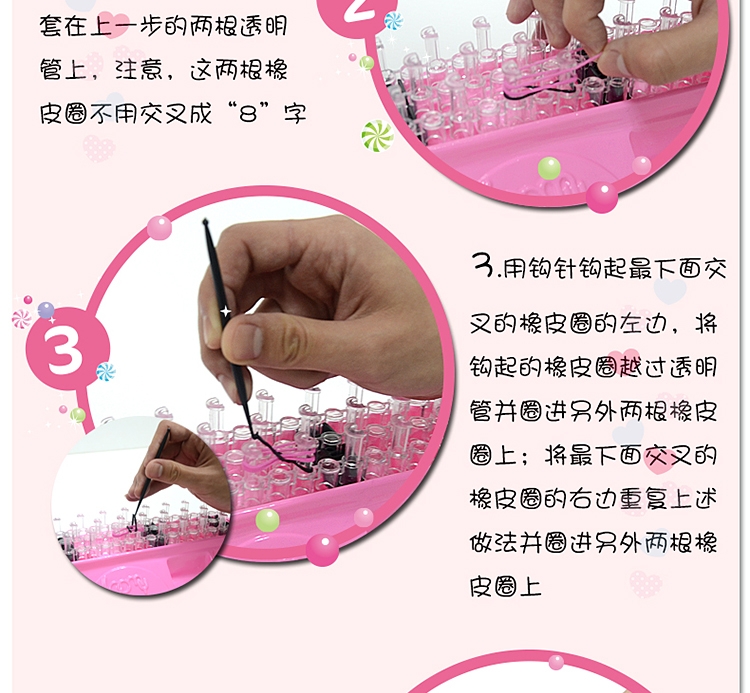 套在上一步的两根透明管上，注意，这两根橡皮圈不用交叉成“8”字

2

3

3.用钩针钩起最下面交叉的橡皮圈的左边，将钩起的橡皮圈越过透明管并圈进另外两根橡皮圈上；将最下面交叉的橡皮圈的右边重复上述做法并圈进另外两根橡皮圈上